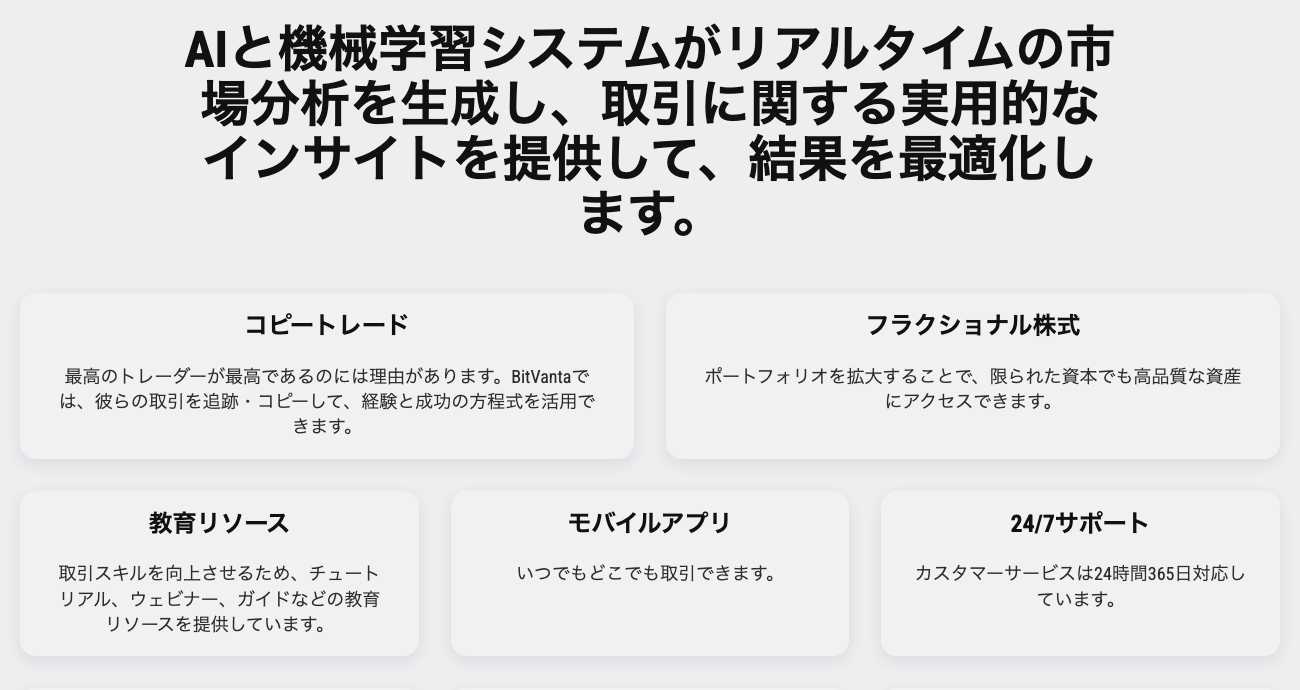 AIと機械学習システムがリアルタイムの市場分析を生成し、取引に関する実用的なインサイトを提供して、結果を最適化します。

コピートレード

最高のトレーダーが最高であるのには理由があります。BitVantaでは、彼らの取引を追跡・コピーして、経験と成功の方程式を活用できます。

フラクショナル株式

ポートフォリオを拡大することで、限られた資本でも高品質な資産にアクセスできます。

教育リソース

取引スキルを向上させるため、チュートリアル、ウェビナー、ガイドなどの教育リソースを提供しています。

モバイルアプリ

いつでもどこでも取引できます。

24/7サポート

カスタマーサービスは24時間365日対応しています。